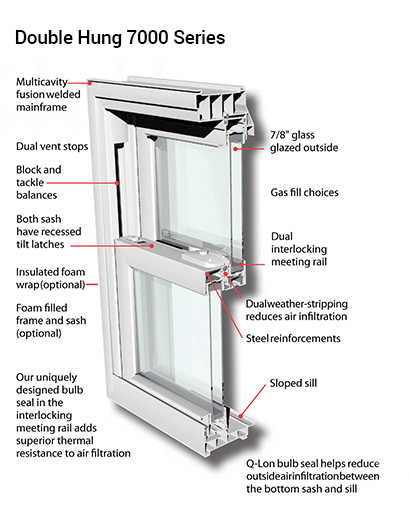 Double Hung 7000 Series

Multicavity fusion welded mainframe

Dual vent stops

Block and tackle balances

Both sash have recessed tilt latches

Insulated foam wrap(optional)

Foam filled frame and sash (optional)

Our uniquely designed bulb seal in the interlocking meeting rail adds superior thermal resistance to air filtration

7/8" glass glazed outside

Gas fill choices

Dual interlocking meeting rail

Dualweather-stripping reduces air infiltration

Steel reinforcements

Sloped sill

Q-Lon bulb seal helps reduce outsideairinfiltrationbetween the bottom sash and sill